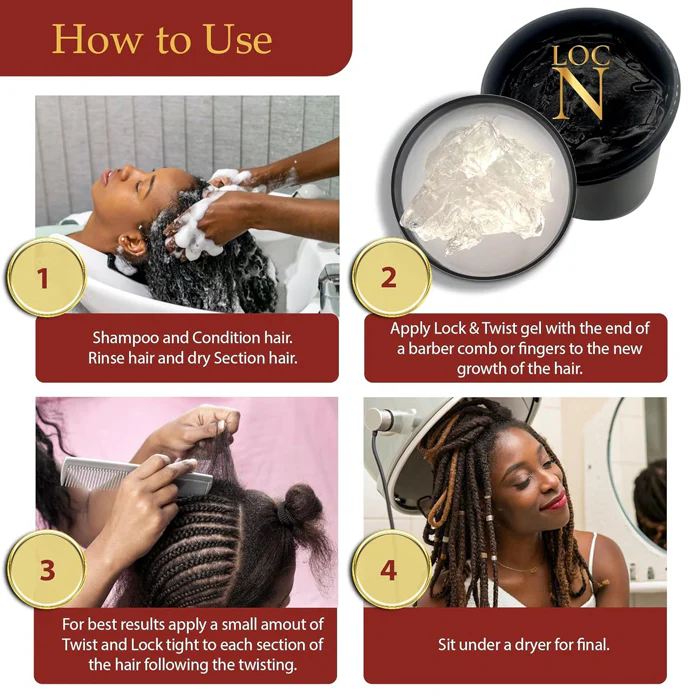 How to Use

LOC N

1

Shampoo and Condition hair. Rinse hair and dry Section hair.

2

Apply Lock & Twist gel with the end of a barber comb or fingers to the new growth of the hair.

3

For best results apply a small amout of Twist and Lock tight to each section of the hair following the twisting.

4

Sit under a dryer for final.